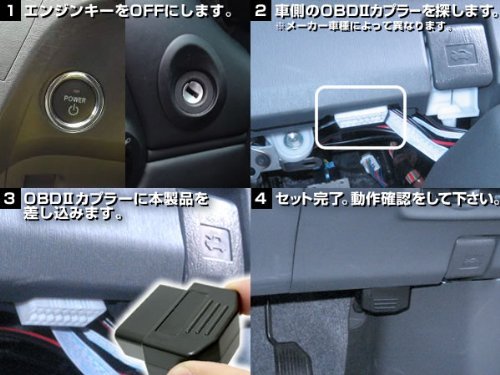 1 エンジンキーをOFFにします。

POWER

2 車側のOBDⅡカプラーを探します。
※メーカー車種によって異なります。

3 OBDⅡカプラーに本製品を差し込みます。

4 セット完了。動作確認をして下さい。