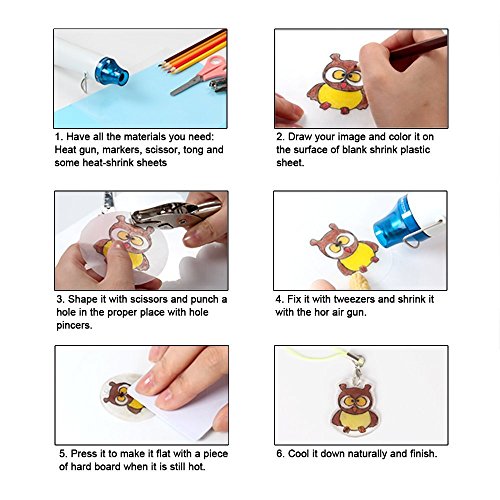 1. Have all the materials you need: Heat gun, markers, scissor, tong and some heat-shrink sheets

2. Draw your image and color it on the surface of blank shrink plastic sheet.

3. Shape it with scissors and punch a hole in the proper place with hole pincers.

4. Fix it with tweezers and shrink it with the hor air gun.

5. Press it to make it flat with a piece of hard board when it is still hot.

6. Cool it down naturally and finish.