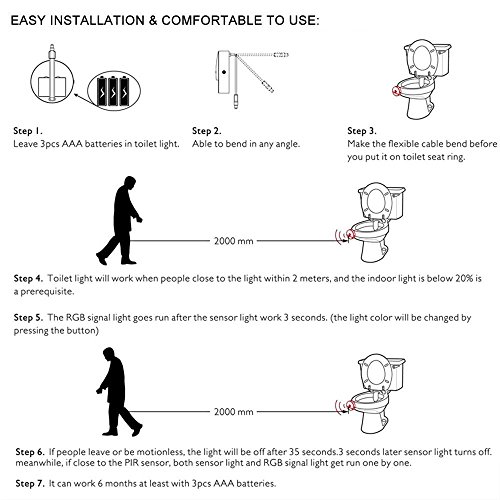 EASY INSTALLATION & COMFORTABLE TO USE:

Step 1.
Leave 3pcs AAA batteries in toilet light.

Step 2.
Able to bend in any angle.

Step 3.
Make the flexible cable bend before you put it on toilet seat ring.

2000 mm

Step 4. Toilet light will work when people close to the light within 2 meters, and the indoor light is below 20% is a prerequisite.

Step 5. The RGB signal light goes run after the sensor light work 3 seconds. (the light color will be changed by pressing the button)

2000 mm

Step 6. If people leave or be motionless, the light will be off after 35 seconds.3 seconds later sensor light turns off. meanwhile, if close to the PIR sensor, both sensor light and RGB signal light get run one by one.

Step 7. It can work 6 months at least with 3pcs AAA batteries.