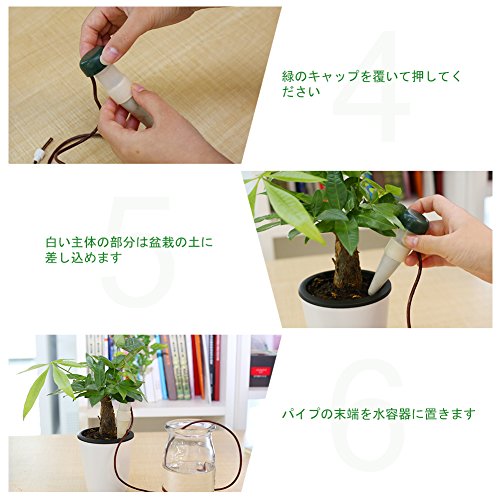 4

緑のキャップを覆いて押してください

5

白い主体の部分は盆栽の土に差し込めます

6

パイプの末端を水容器に置きます