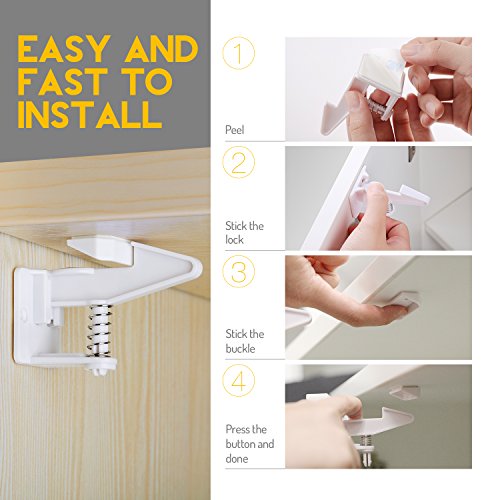 EASY AND FAST TO INSTALL

1

Peel

2

Stick the lock

3

Stick the buckle

4

Press the button and done