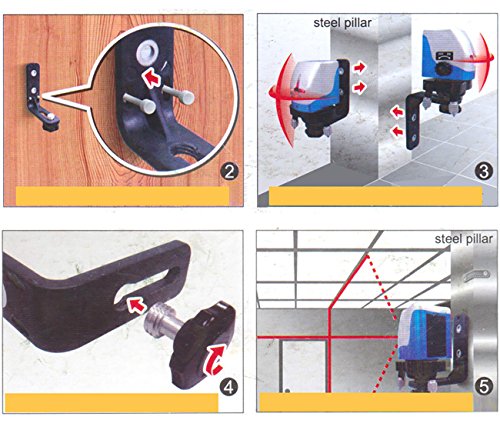 2

steel pillar

3

4

steel pillar

5