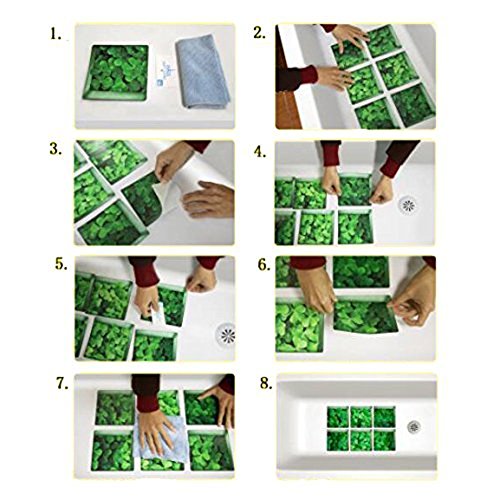 1.

2.

3.

4.

5.

6.

7.

8.