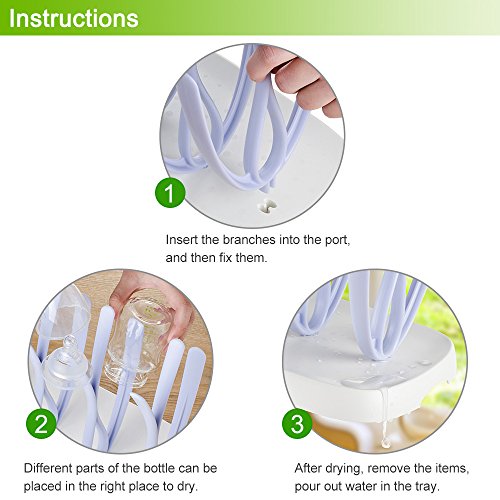 Instructions

1

Insert the branches into the port, and then fix them.

2

Different parts of the bottle can be placed in the right place to dry.

3

After drying, remove the items, pour out water in the tray.