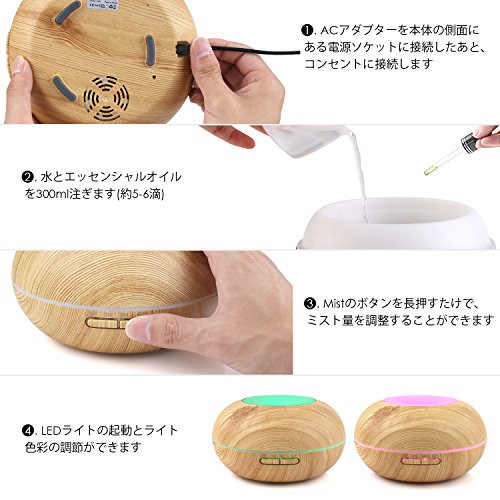 ❶. ACアダプターを本体の側面にある電源ソケットに接続したあと、コンセントに接続します

❷. 水とエッセンシャルオイルを300ml注ぎます(約5-6滴)

❸. Mistのボタンを長押すたけで、ミスト量を調整することができます

❹. LEDライトの起動とライト色彩の調節ができます