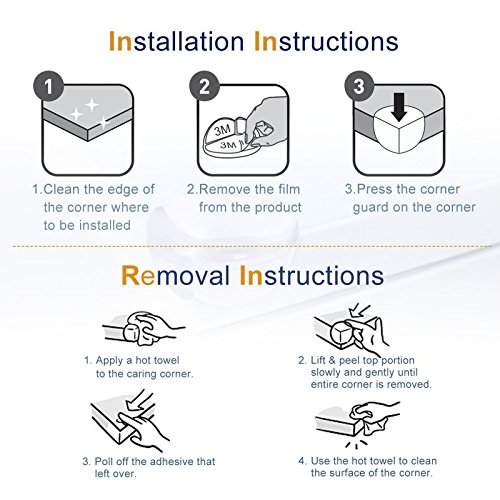 Installation Instructions

1

2

3M

3M

3

1.Clean the edge of the corner where to be installed

2.Remove the film from the product

3.Press the corner guard on the corner

Removal Instructions

1. Apply a hot towel to the caring corner.

2. Lift & peel top portion slowly and gently until entire corner is removed.

3. Poll off the adhesive that left over.

4. Use the hot towel to clean the surface of the corner.