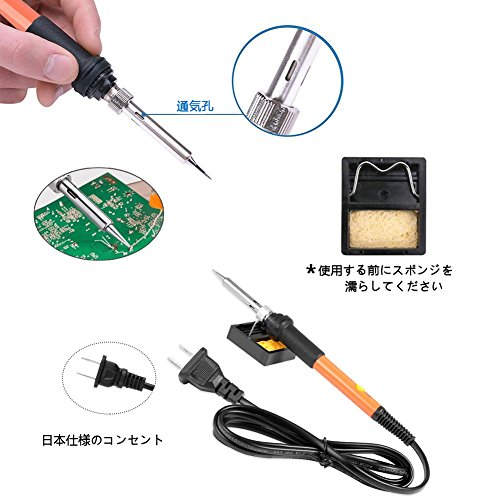 通気孔

★使用する前にスポンジを濡らしてください

日本仕様のコンセント