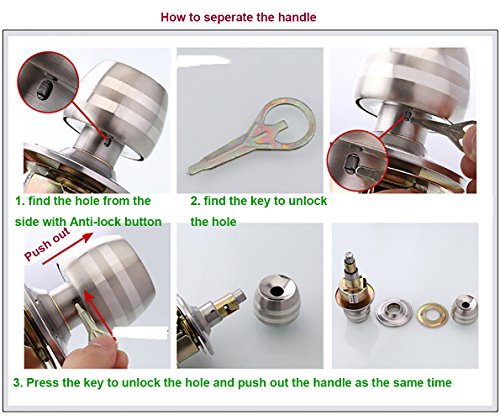 How to seperate the handle

1. find the hole from the side with Anti-lock button

2. find the key to unlock the hole

Push out

3. Press the key to unlock the hole and push out the handle as the same time