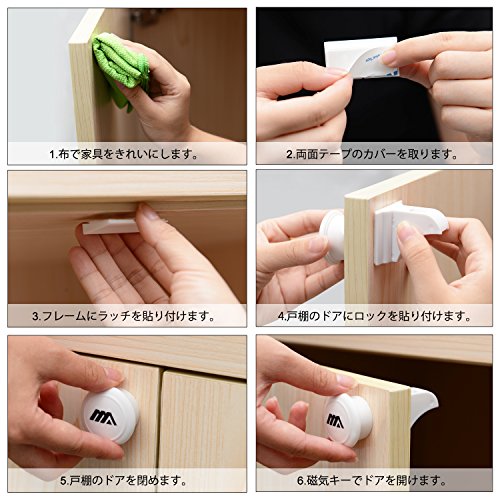 1.布で家具をきれいにします。

2.両面テープのカバーを取ります。

3.フレームにラッチを貼り付けます。

4.戸棚のドアにロックを貼り付けます。

5.戸棚のドアを閉めます。

6.磁気キーでドアを開けます。