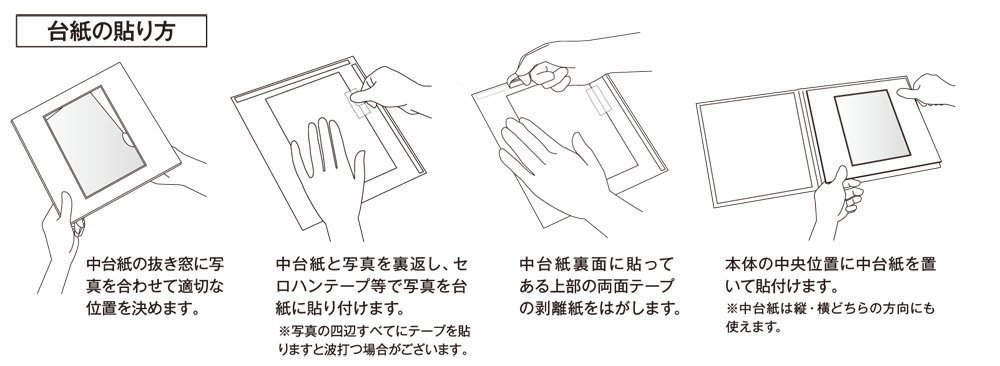 台紙の貼り方

中台紙の抜き窓に写真を合わせて適切な位置を決めます。

中台紙と写真を裏返し、セロハンテープ等で写真を台紙に貼り付けます。
※写真の四辺すべてにテープを貼りますと波打つ場合がございます。

中台紙裏面に貼ってある上部の両面テープの剥離紙をはがします。

本体の中央位置に中台紙を置いて貼付けます。
※中台紙は縦・横どちらの方向にも使えます。