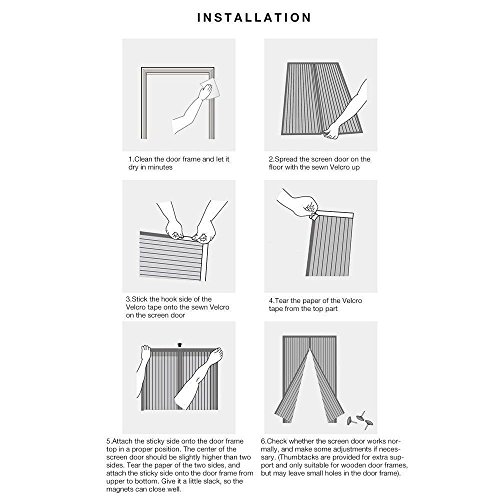 INSTALLATION

1.Clean the door frame and let it dry in minutes

2.Spread the screen door on the floor with the sewn Velcro up

3.Stick the hook side of the Velcro tape onto the sewn Velcro on the screen door

4.Tear the paper of the Velcro tape from the top part

5.Attach the sticky side onto the door frame top in a proper position. The center of the screen door should be slightly higher than two sides. Tear the paper of the two sides, and attach the sticky side onto the door frame from upper to bottom. Give it a little slack, so the magnets can close well.

6.Check whether the screen door works normally, and make some adjustments if necessary. (Thumbtacks are provided for extra support and only suitable for wooden door frames, but may leave small holes in the door frame).