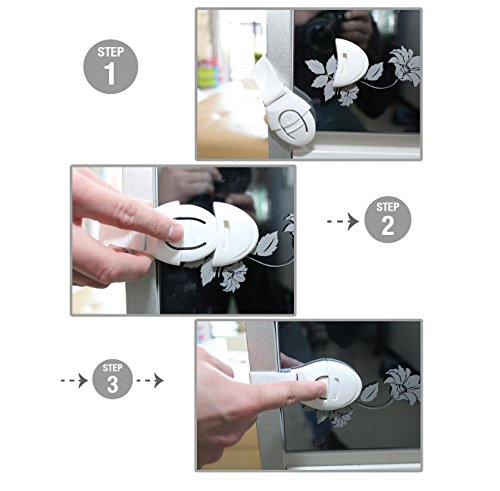 STEP
1

STEP
2

STEP
3