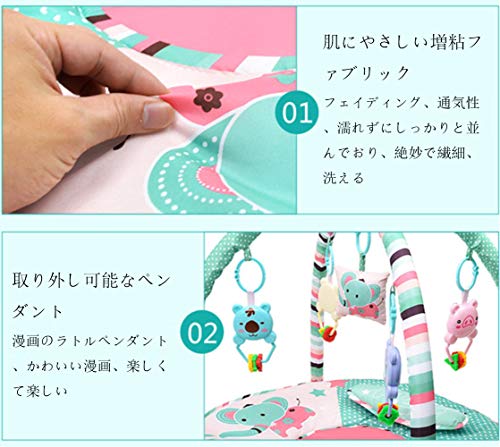 肌にやさしい増粘ファブリック

01

フェイディング、通気性、濡れずにしっかりと並んでおり、絶妙で繊細、洗える

取り外し可能なペンダント

02

漫画のラトルペンダント、かわいい漫画、楽しくて楽しい