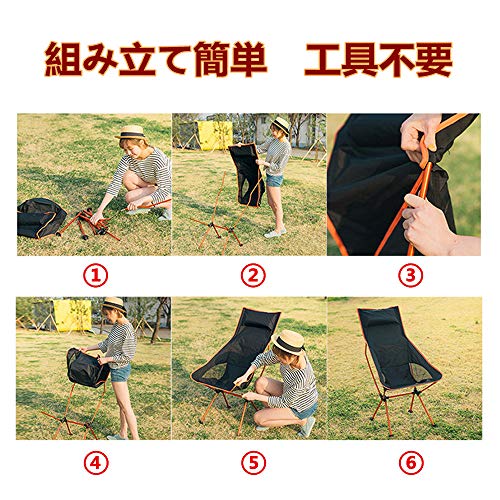 組み立て簡単　工具不要

①

②

③

④

⑤

⑥