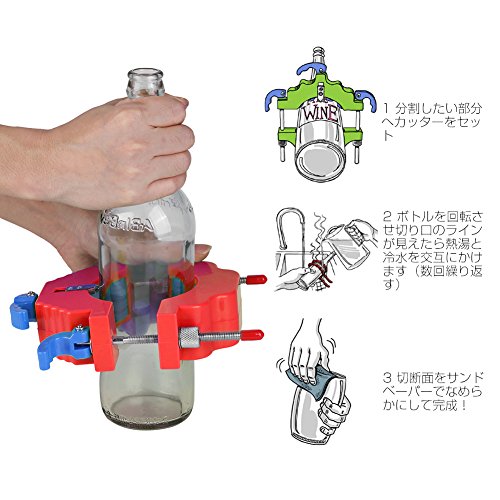 WINE

1 分割したい部分へカッターをセット

2 ボトルを回転させ切り口のラインが見えたら熱湯と冷水を交互にかけます（数回繰り返す）

3 切断面をサンドペーパーでなめらかにして完成！