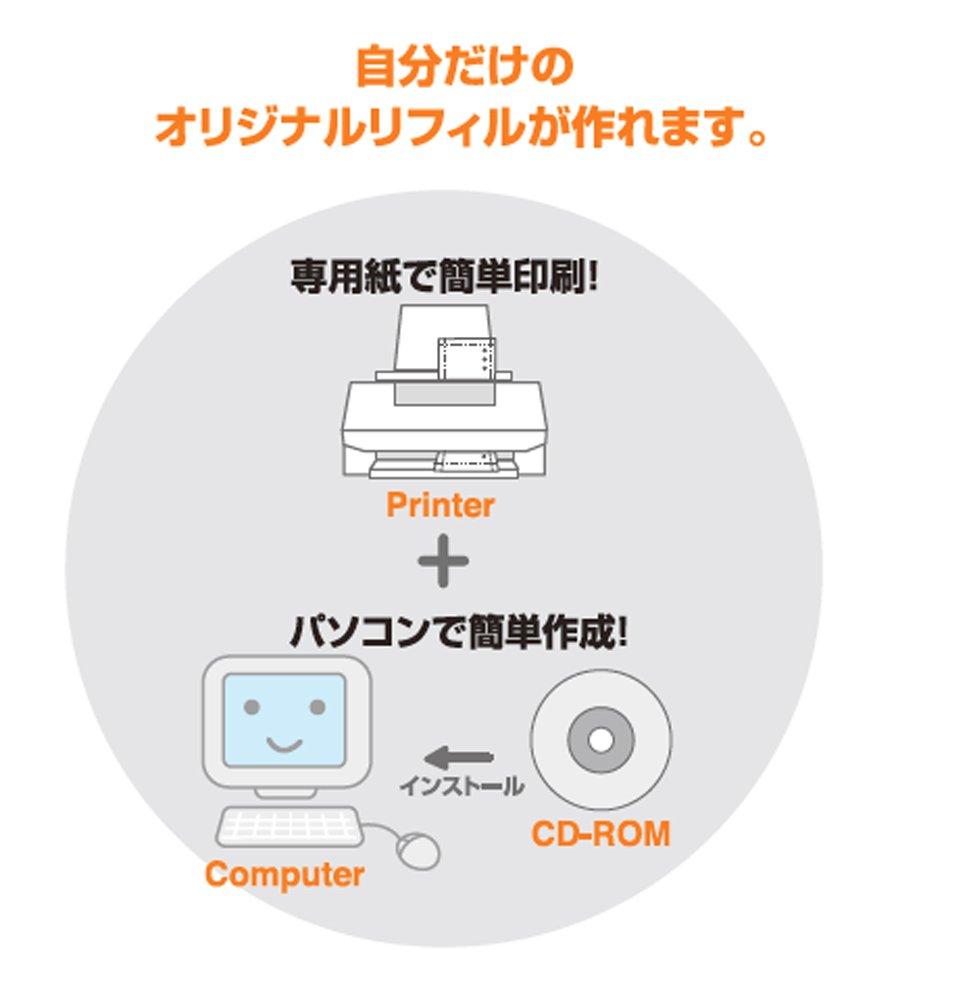 自分だけの
オリジナルリフィルが作れます。

専用紙で簡単印刷!

Printer

+

パソコンで簡単作成!

インストール

CD-ROM

Computer