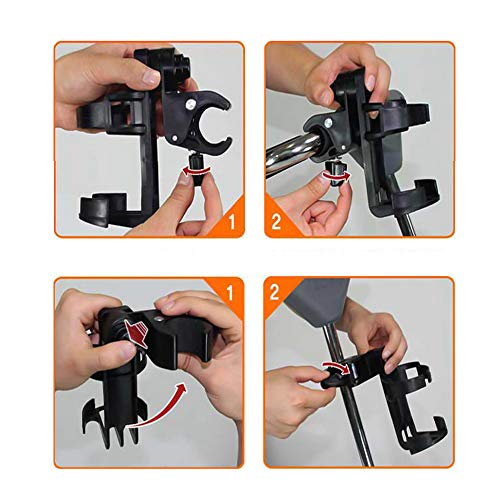 1

2

1

2