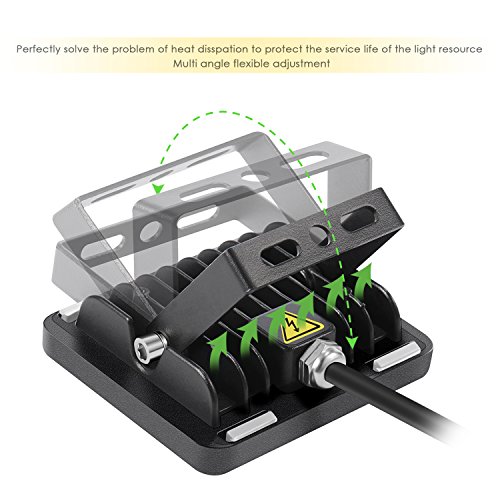 Perfectly solve the problem of heat disspation to protect the service life of the light resource
Multi angle flexible adjustment