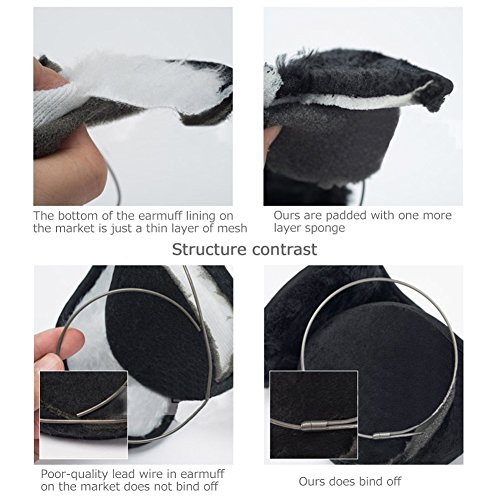 The bottom of the earmuff lining on the market is just a thin layer of mesh

Ours are padded with one more layer sponge

Structure contrast

Poor-quality lead wire in earmuff on the market does not bind off

Ours does bind off