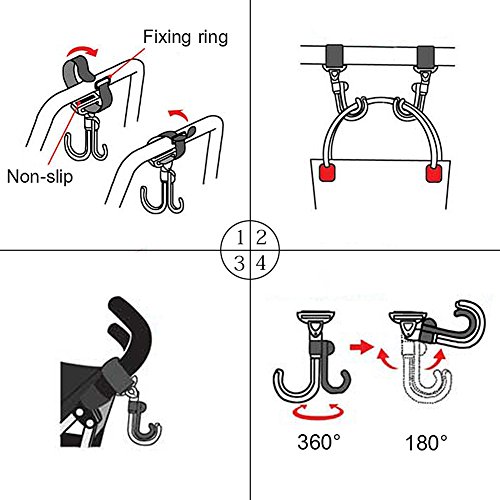 Fixing ring

Non-slip

1 2
3 4

360°

180°