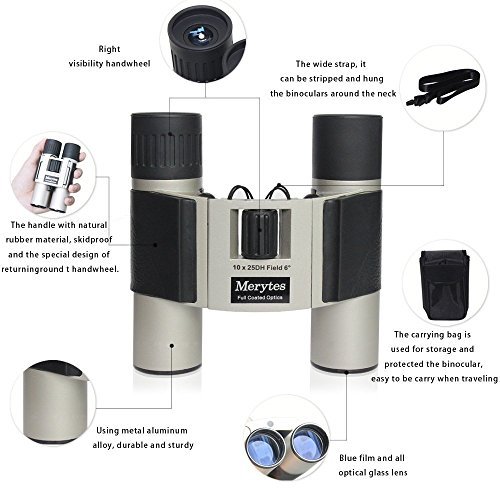 Right
visibility handwheel

The wide strap, it can be stripped and hung the binoculars around the neck

The handle with natural rubber material, skidproof and the special design of returninground t handwheel.

10 x 25DH Field 6°

Merytes
Full Coated Optics

The carrying bag is used for storage and protected the binocular, easy to be carry when traveling.

Using metal aluminum alloy, durable and sturdy

Blue film and all optical glass lens