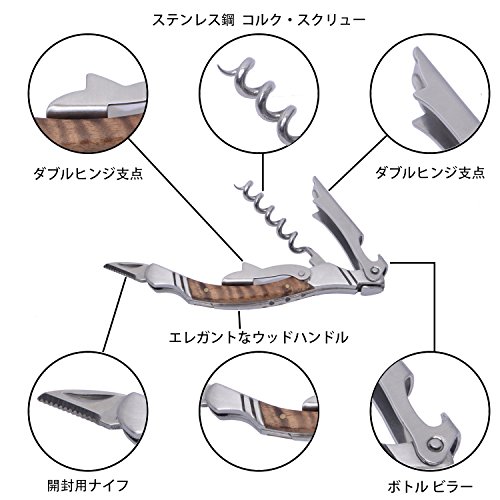 ステンレス鋼 コルク・スクリュー

ダブルヒンジ支点

ダブルヒンジ支点

エレガントなウッドハンドル

開封用ナイフ

ボトル ビラー