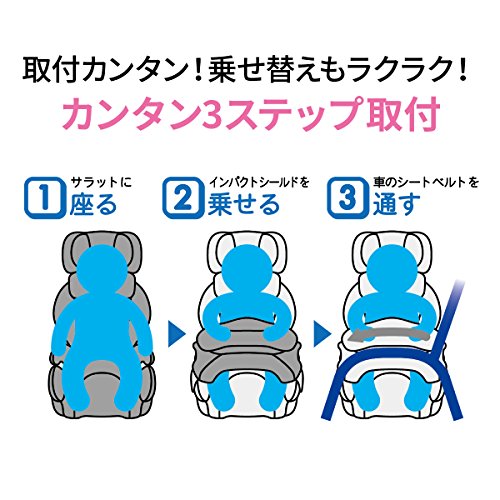 取付カンタン！乗せ替えもラクラク！
カンタン3ステップ取付

1 サラットに 座る

2 インパクトシールドを 乗せる

3 車のシートベルトを 通す