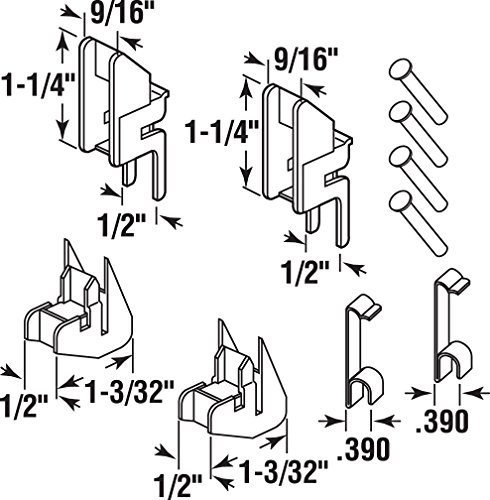 9/16"

1-1/4"

1/2"

9/16"

1-1/4"

1/2"

1/2"

1-3/32"

1/2"

1-3/32"

.390

.390