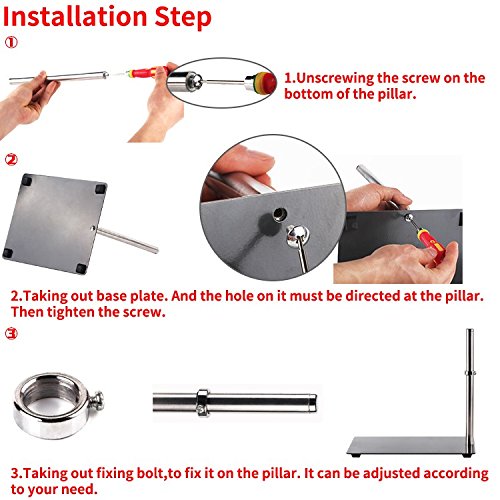 Installation Step

①

1.Unscrewing the screw on the bottom of the pillar.

②

2.Taking out base plate. And the hole on it must be directed at the pillar. Then tighten the screw.

③

3.Taking out fixing bolt,to fix it on the pillar. It can be adjusted according to your need.