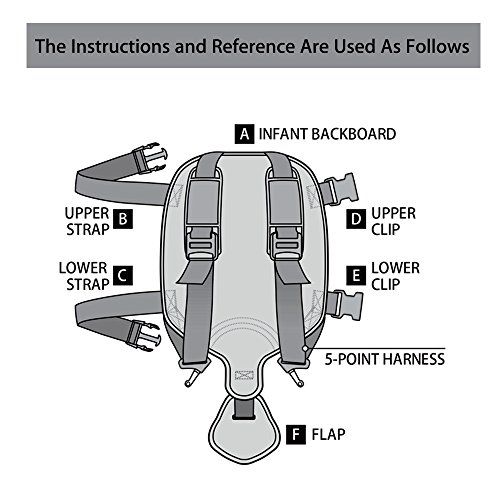 The Instructions and Reference Are Used As Follows

A INFANT BACKBOARD

UPPER STRAP B

D UPPER CLIP

LOWER STRAP C

E LOWER CLIP

5-POINT HARNESS

F FLAP