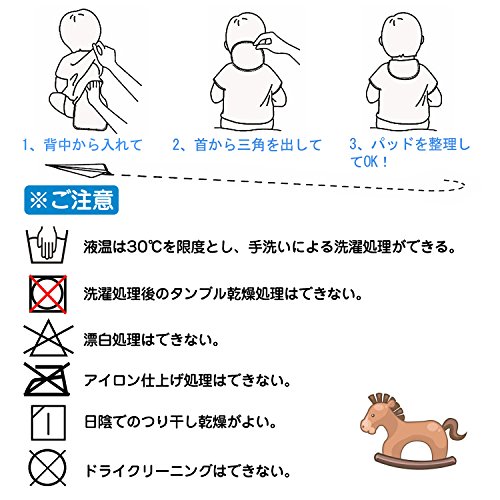 1、背中から入れて

2、首から三角を出して

3、パッドを整理してOK！

※ご注意

液温は30℃を限度とし、手洗いによる洗濯処理ができる。

洗濯処理後のタンブル乾燥処理はできない。

漂白処理はできない。

アイロン仕上げ処理はできない。

日陰でのつり干し乾燥がよい。

ドライクリーニングはできない。