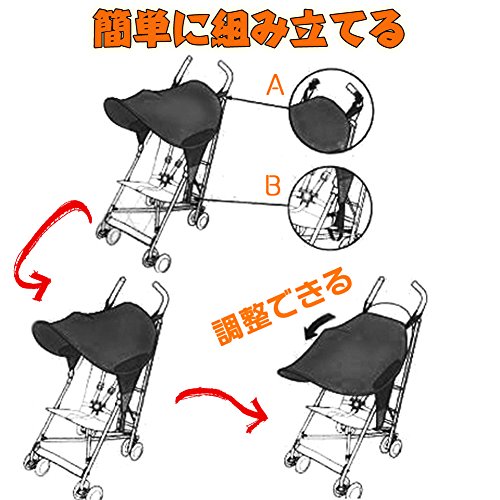 簡単に組み立てる

A

B

調整できる