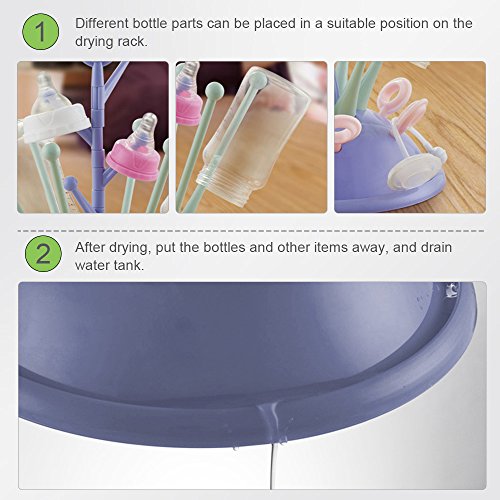 1 Different bottle parts can be placed in a suitable position on the drying rack.

2 After drying, put the bottles and other items away, and drain water tank.