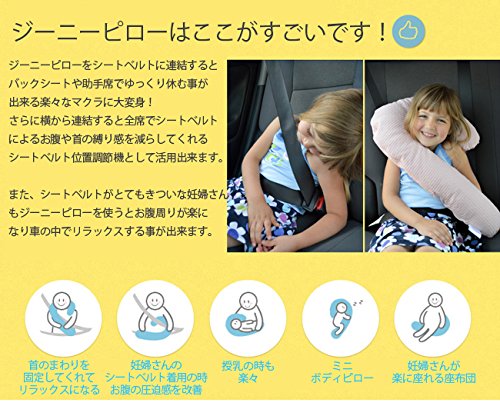 ジーニーピローはここがすごいです！

ジーニーピローをシートベルトに連結するとバックシートや助手席でゆっくり休む事が出来る楽々なマクラに大変身！
さらに横から連結すると全席でシートベルトによるお腹や首の縛り感を減らしてくれるシートベルト位置調節機として活用出来ます。

また、シートベルトがとてもきついな妊婦さんもジーニーピローを使うとお腹周りが楽になり車の中でリラックスする事が出来ます。

首のまわりを固定してくれてリラックスになる

妊婦さんのシートベルト着用の時お腹の圧迫感を改善

授乳の時も楽々

ミニボディピロー

妊婦さんが楽に座れる座布団