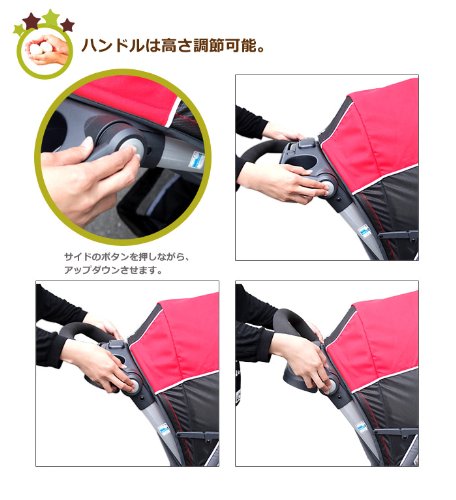 ハンドルは高さ調節可能。

サイドのボタンを押しながら、アップダウンさせます。