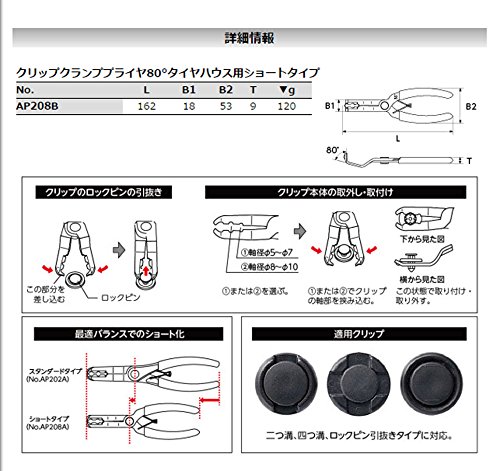 詳細情報

クリップクランププライヤ80°タイヤハウス用ショートタイプ

| No. | L | B1 | B2 | T | ▼g |
|---|---|---|---|---|---|
| AP208B | 162 | 18 | 53 | 9 | 120 |

B1
B2
L
80°
T

クリップのロックピンの引抜き

この部分を差し込む
ロックピン

クリップ本体の取外し・取付け

①軸径φ5～φ7
②軸径φ8～φ10
①または②を選ぶ。
①または②でクリップの軸部を挟み込む。
下から見た図
横から見た図
この状態で取り付け・取り外す。

最適バランスでのショート化

スタンダードタイプ (No.AP202A)
ショートタイプ (No.AP208A)

適用クリップ

二つ溝、四つ溝、ロックピン引抜きタイプに対応。