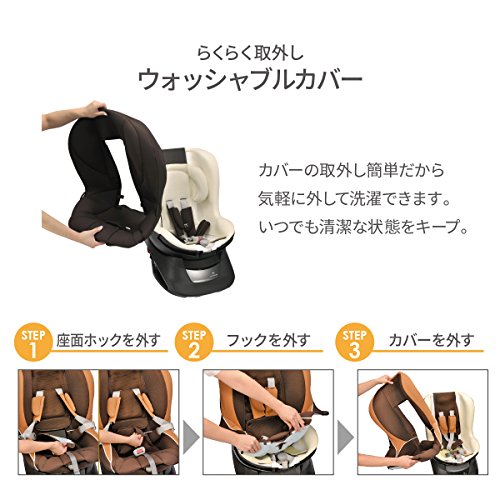 らくらく取外し
ウォッシャブルカバー

カバーの取外し簡単だから
気軽に外して洗濯できます。
いつでも清潔な状態をキープ。

STEP 1 座面ホックを外す

STEP 2 フックを外す

STEP 3 カバーを外す