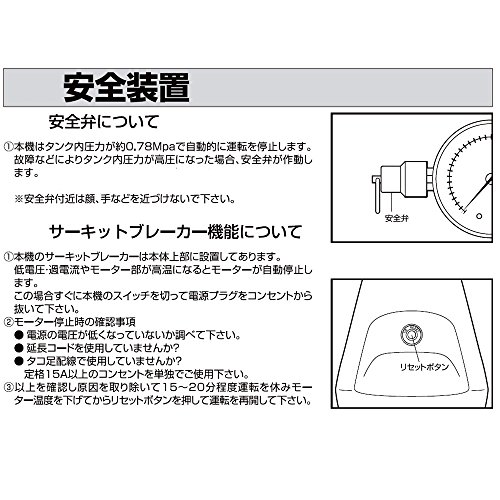 安全装置

安全弁について

①本機はタンク内圧力が約0.78Mpaで自動的に運転を停止します。故障などによりタンク内圧力が高圧になった場合、安全弁が作動します。

※安全弁付近は顔、手などを近づけないで下さい。

安全弁

サーキットブレーカー機能について

①本機のサーキットブレーカーは本体上部に設置してあります。低電圧･過電流やモーター部が高温になるとモーターが自動停止します。
この場合すぐに本機のスイッチを切って電源プラグをコンセントから抜いて下さい。
②モーター停止時の確認事項
● 電源の電圧が低くなっていないか調べて下さい。
● 延長コードを使用していませんか?
● タコ足配線で使用していませんか?
定格15A以上のコンセントを単独でご使用下さい。
③以上を確認し原因を取り除いて15~20分程度運転を休みモーター温度を下げてからリセットボタンを押して運転を再開して下さい。

リセットボタン