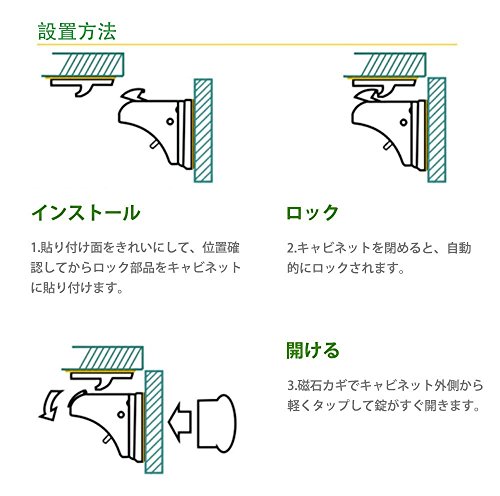 設置方法

インストール

1.貼り付け面をきれいにして、位置確認してからロック部品をキャビネットに貼り付けます。

ロック

2.キャビネットを閉めると、自動的にロックされます。

開ける

3.磁石カギでキャビネット外側から軽くタップして錠がすぐ開きます。