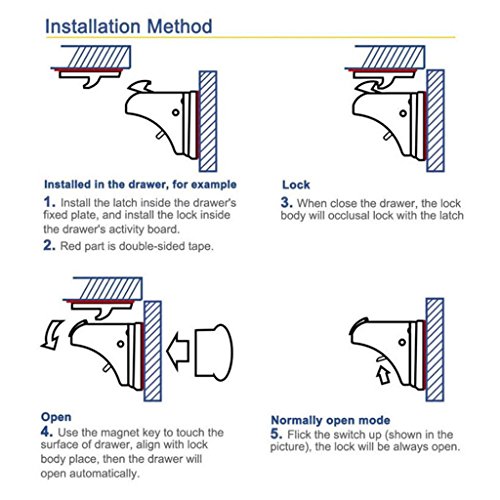 Installation Method

Installed in the drawer, for example

1. Install the latch inside the drawer's fixed plate, and install the lock inside the drawer's activity board.

2. Red part is double-sided tape.

Lock

3. When close the drawer, the lock body will occlusal lock with the latch

Open

4. Use the magnet key to touch the surface of drawer, align with lock body place, then the drawer will open automatically.

Normally open mode

5. Flick the switch up (shown in the picture), the lock will be always open.