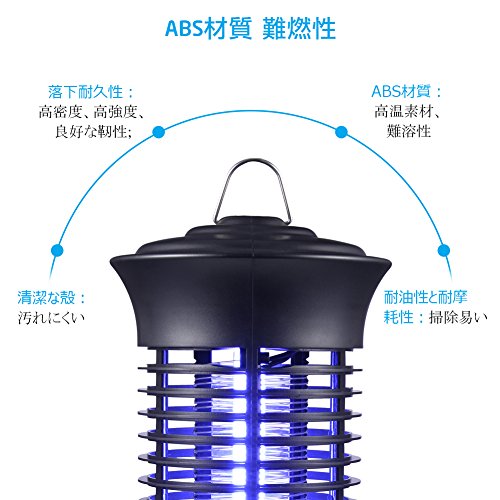 ABS材質 難燃性

落下耐久性：
高密度、高強度、
良好な靭性;

ABS材質：
高温素材、
難溶性

清潔な殻：
汚れにくい

耐油性と耐摩耗性：掃除易い