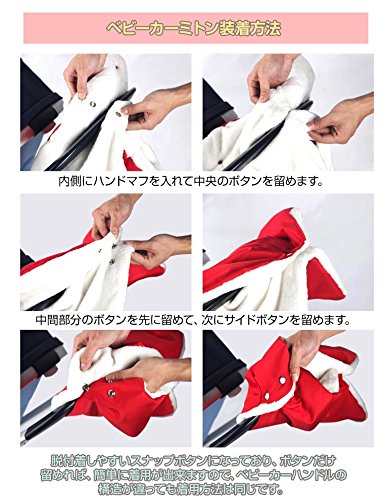 ベビーカーミトン装着方法

内側にハンドマフを入れて中央のボタンを留めます。

中間部分のボタンを先に留めて、次にサイドボタンを留めます。

脱付着しやすいスナップボタンになっており、ボタンだけ留めれば、簡単に着用が出来ますので、ベビーカーハンドルの構造が違っても着用方法は同じです。