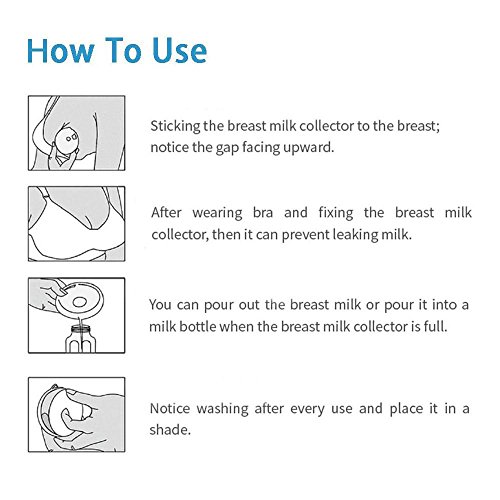 How To Use

Sticking the breast milk collector to the breast; notice the gap facing upward.

After wearing bra and fixing the breast milk collector, then it can prevent leaking milk.

You can pour out the breast milk or pour it into a milk bottle when the breast milk collector is full.

Notice washing after every use and place it in a shade.