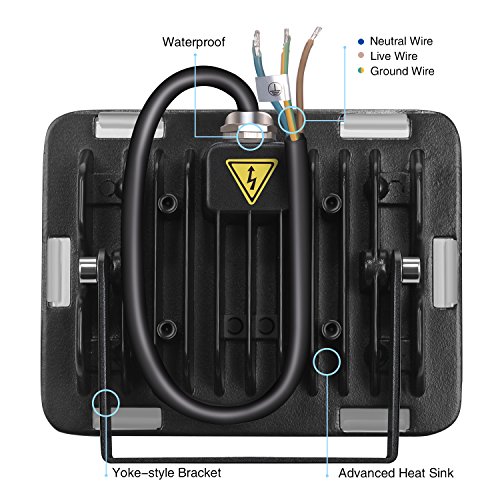 Waterproof

Neutral Wire
Live Wire
Ground Wire

Yoke-style Bracket

Advanced Heat Sink