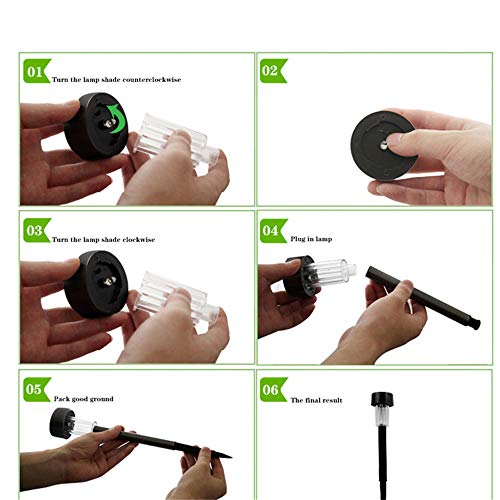 01 Turn the lamp shade counterclockwise

02

03 Turn the lamp shade clockwise

04 Plug in lamp

05 Pack good ground

06 The final result