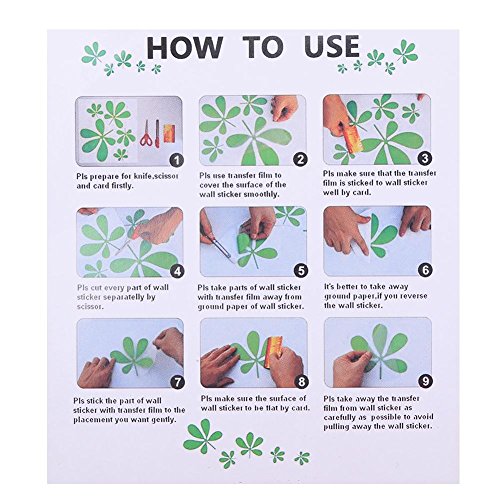 HOW TO USE

1
Pls prepare for knife,scissor and card firstly.

2
Pls use transfer film to cover the surface of the wall sticker smoothly.

3
Pls make sure that the transfer film is sticked to wall sticker well by card.

4
Pls cut every part of wall sticker separately by scissor.

5
Pls take parts of wall sticker with transfer film away from ground paper of wall sticker.

6
It's better to take away ground paper,if you reverse the wall sticker.

7
Pls stick the part of wall sticker with transfer film to the placement you want gently.

8
Pls make sure the surface of wall sticker to be flat by card.

9
Pls take away the transfer film from wall sticker as carefully as possible to avoid pulling away the wall sticker.