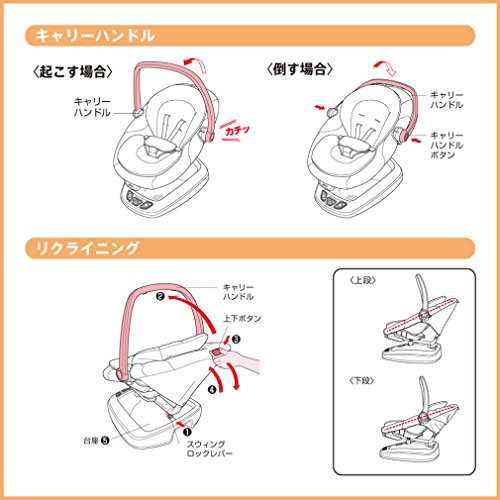 キャリーハンドル

〈起こす場合〉

キャリーハンドル

カチッ

〈倒す場合〉

キャリーハンドル

キャリーハンドルボタン

リクライニング

キャリーハンドル

❷

上下ボタン

❸

❹

台座 ❺

❶

スウィングロックレバー

〈上段〉

〈下段〉