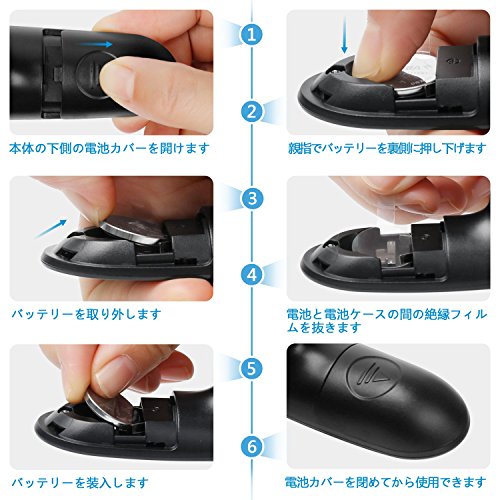 1

本体の下側の電池カバーを開けます

2

親指でバッテリーを裏側に押し下げます

3

バッテリーを取り外します

4

電池と電池ケースの間の絶縁フィルムを抜きます

5

バッテリーを装入します

6

電池カバーを閉めてから使用できます