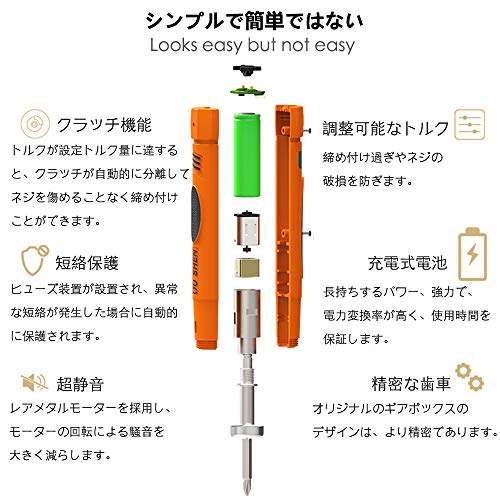 シンプルで簡単ではない
Looks easy but not easy

クラッチ機能
トルクが設定トルク量に達すると、クラッチが自動的に分離してネジを傷めることなく締め付けことができます。

短絡保護
ヒューズ装置が設置され、異常な短絡が発生した場合に自動的に保護されます。

超静音
レアメタルモーターを採用し、モーターの回転による騒音を大きく減らします。

YOU SHEN

調整可能なトルク
締め付け過ぎやネジの破損を防ぎます。

充電式電池
長持ちするパワー、強力で、電力変換率が高く、使用時間を保証します。

精密な歯車
オリジナルのギアボックスのデザインは、より精密であります。