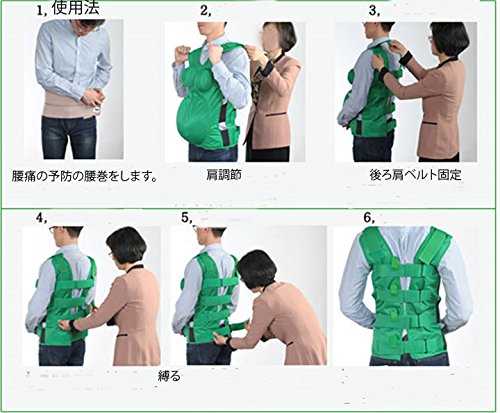 1, 使用法

2,

3,

腰痛の予防の腰巻をします。

肩調節

後ろ肩ベルト固定

4,

5,

6,

縛る